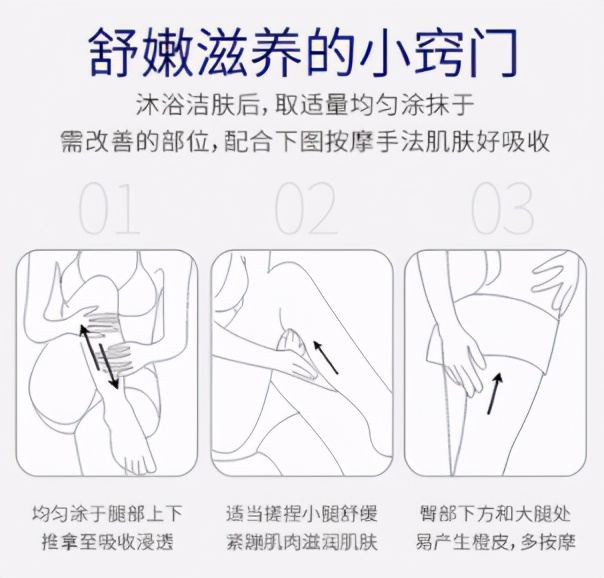 舒嫩滋养的小窍门

沐浴洁肤后，取适量均匀涂抹于需改善的部位，配合下图按摩手法肌肤好吸收

01

02

03

均匀涂于腿部上下推拿至吸收浸透

适当搓捏小腿舒缓紧绷肌肉滋润肌肤

臀部下方和大腿处易产生橙皮，多按摩